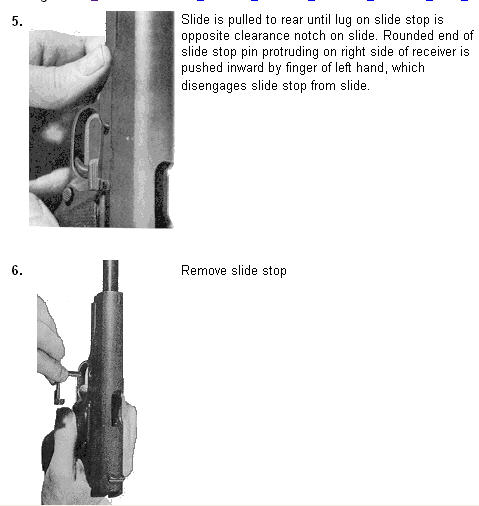 5.

Slide is pulled to rear until lug on slide stop is opposite clearance notch on slide. Rounded end of slide stop pin protruding on right side of receiver is pushed inward by finger of left hand, which disengages slide stop from slide.

6.

Remove slide stop